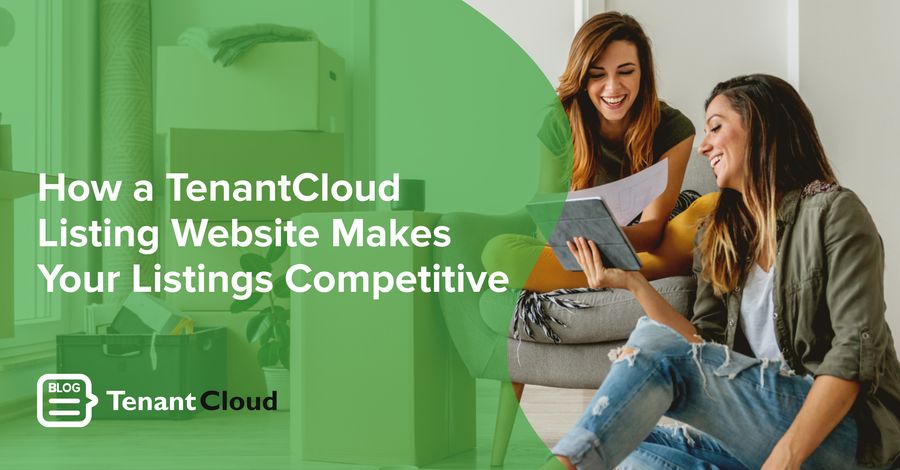 How a TenantCloud Listing Website Makes Your Listings Competitive

BLOG

Tenant Cloud